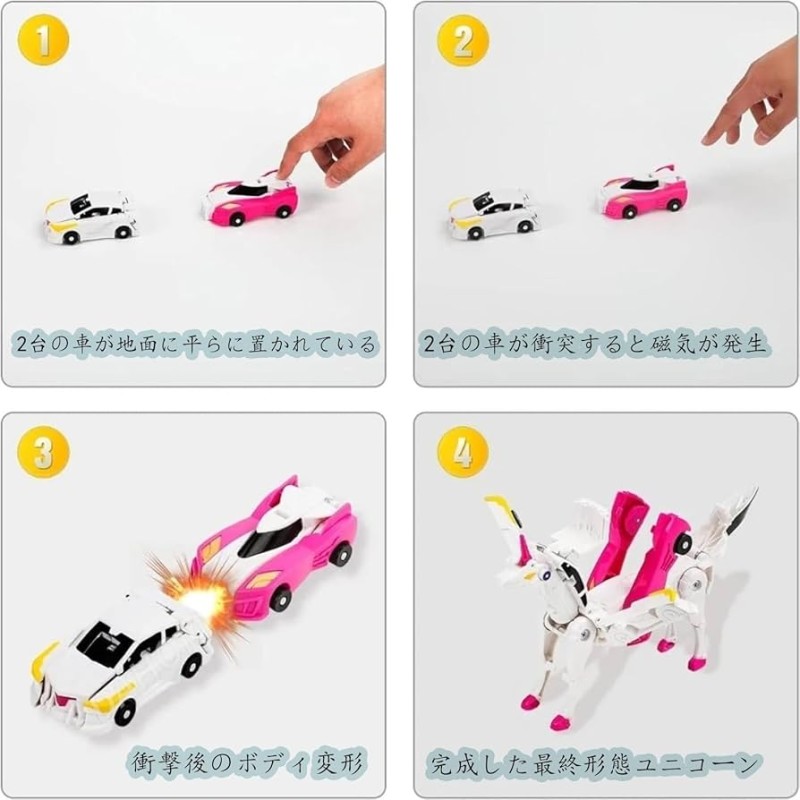 1

2台の車が地面に平らに置かれている

2

2台の車が衝突すると磁気が発生

3

衝撃後のボディ変形

4

完成した最終形態ユニコーン